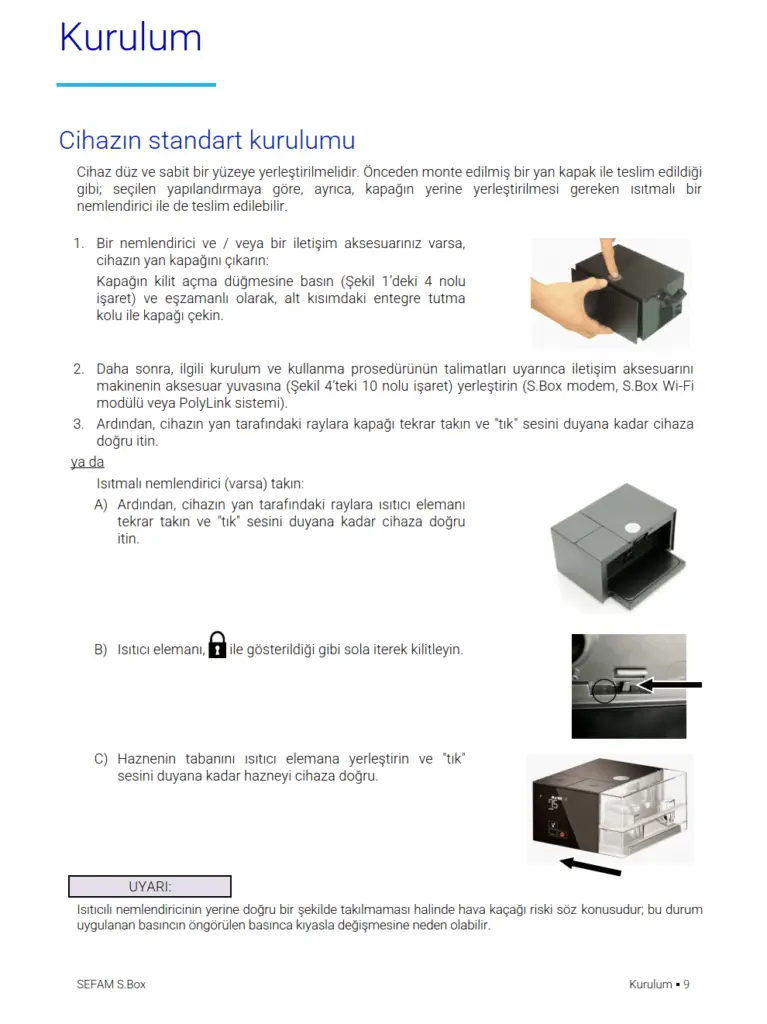 Kurulum

Cihazın standart kurulumu

Cihaz düz ve sabit bir yüzeye yerleştirilmelidir. Önceden monte edilmiş bir yan kapak ile teslim edildiği gibi; seçilen yapılandırmaya göre, ayrıca, kapağın yerine yerleştirilmesi gereken ısıtmalı bir nemlendirici ile de teslim edilebilir.

1. Bir nemlendirici ve / veya bir iletişim aksesuarınız varsa, cihazın yan kapağını çıkarın:
Kapağın kilit açma düğmesine basın (Şekil 1'deki 4 nolu işaret) ve eşzamanlı olarak, alt kısımdaki entegre tutma kolu ile kapağı çekin.

2. Daha sonra, ilgili kurulum ve kullanma prosedürünün talimatları uyarınca iletişim aksesuarını makinenin aksesuar yuvasına (Şekil 4'teki 10 nolu işaret) yerleştirin (S.Box modem, S.Box Wi-Fi modülü veya PolyLink sistemi).
3. Ardından, cihazın yan tarafındaki raylara kapağı tekrar takın ve "tık" sesini duyana kadar cihaza doğru itin.
ya da
Isıtmalı nemlendirici (varsa) takın:
A) Ardından, cihazın yan tarafındaki raylara ısıtıcı elemanı tekrar takın ve "tık" sesini duyana kadar cihaza doğru itin.

B) Isıtıcı elemanı, ile gösterildiği gibi sola iterek kilitleyin.

C) Haznenin tabanını ısıtıcı elemana yerleştirin ve "tık" sesini duyana kadar hazneyi cihaza doğru.

UYARI:
Isıtıcılı nemlendiricinin yerine doğru bir şekilde takılmaması halinde hava kaçağı riski söz konusudur; bu durum uygulanan basıncın öngörülen basınca kıyasla değişmesine neden olabilir.

SEFAM S.Box Kurulum ▪ 9